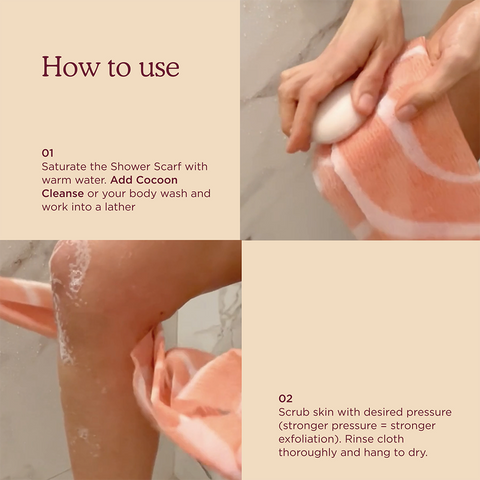 How to use

01
Saturate the Shower Scarf with warm water. Add Cocoon Cleanse or your body wash and work into a lather

02
Scrub skin with desired pressure (stronger pressure = stronger exfoliation). Rinse cloth thoroughly and hang to dry.